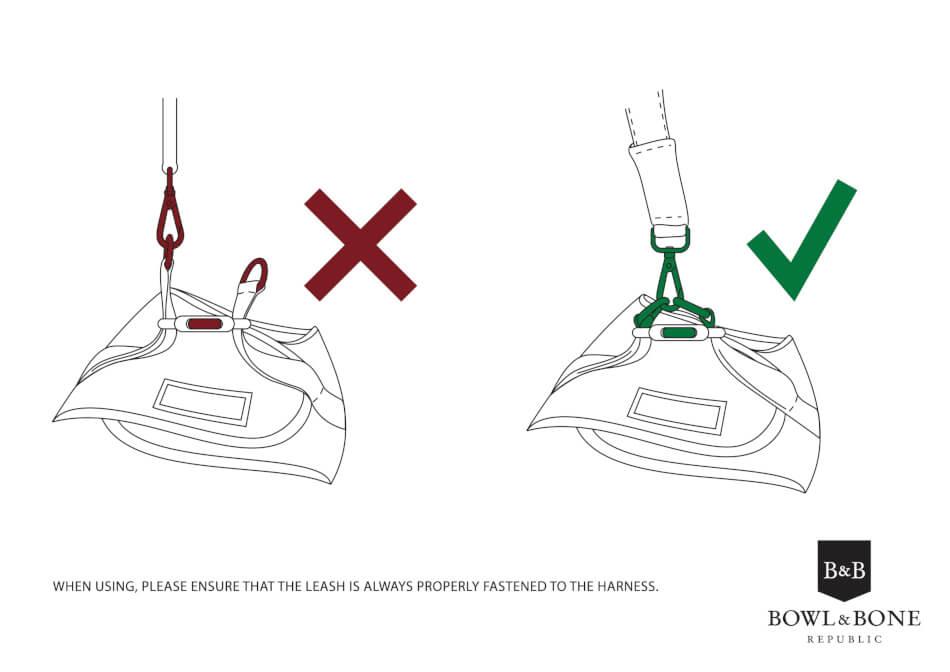 WHEN USING, PLEASE ENSURE THAT THE LEASH IS ALWAYS PROPERLY FASTENED TO THE HARNESS.

B&B

BOWL&BONE
REPUBLIC